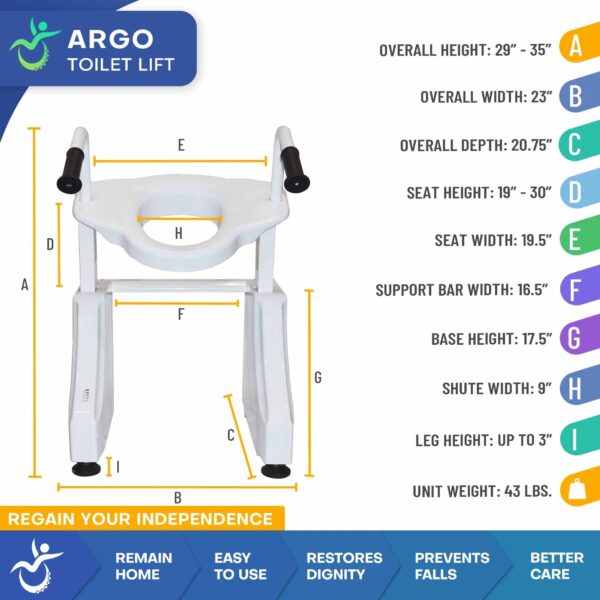 ARGO
TOILET LIFT

E
H
D
A
F
G
C
I
B

OVERALL HEIGHT: 29" - 35" A

OVERALL WIDTH: 23" B

OVERALL DEPTH: 20.75" C

SEAT HEIGHT: 19" - 30" D

SEAT WIDTH: 19.5" E

SUPPORT BAR WIDTH: 16.5" F

BASE HEIGHT: 17.5" G

SHUTE WIDTH: 9" H

LEG HEIGHT: UP TO 3" I

UNIT WEIGHT: 43 LBS.

REGAIN YOUR INDEPENDENCE

REMAIN HOME

EASY TO USE

RESTORES DIGNITY

PREVENTS FALLS

BETTER CARE