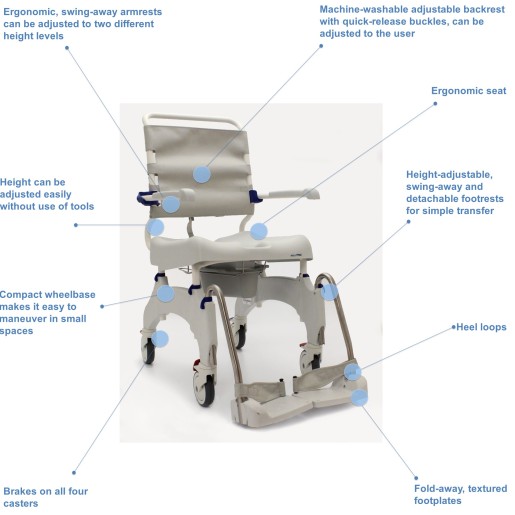 Ergonomic, swing-away armrests can be adjusted to two different height levels

Machine-washable adjustable backrest with quick-release buckles, can be adjusted to the user

Ergonomic seat

Height can be adjusted easily without use of tools

Height-adjustable, swing-away and detachable footrests for simple transfer

Compact wheelbase makes it easy to maneuver in small spaces

Heel loops

Brakes on all four casters

Fold-away, textured footplates