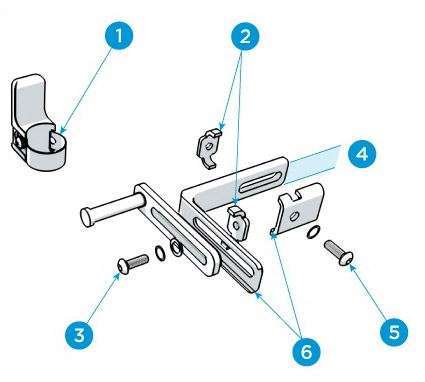 1
2
4
3
6
5