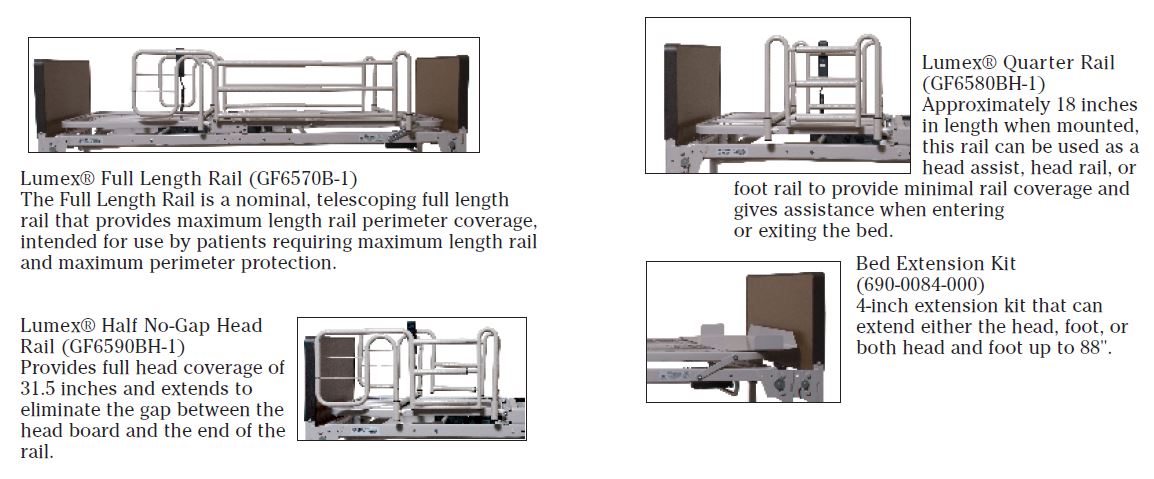 Lumex® Full Length Rail (GF6570B-1)
The Full Length Rail is a nominal, telescoping full length rail that provides maximum length rail perimeter coverage, intended for use by patients requiring maximum length rail and maximum perimeter protection.

Lumex® Half No-Gap Head Rail (GF6590BH-1)
Provides full head coverage of 31.5 inches and extends to eliminate the gap between the head board and the end of the rail.

Lumex® Quarter Rail (GF6580BH-1)
Approximately 18 inches in length when mounted, this rail can be used as a head assist, head rail, or foot rail to provide minimal rail coverage and gives assistance when entering or exiting the bed.

Bed Extension Kit (690-0084-000)
4-inch extension kit that can extend either the head, foot, or both head and foot up to 88".