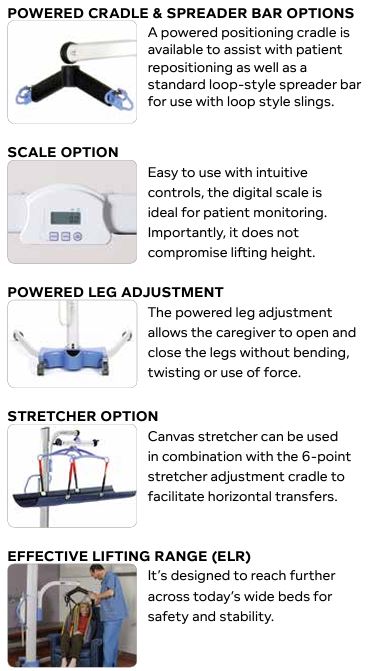 POWERED CRADLE & SPREADER BAR OPTIONS

A powered positioning cradle is available to assist with patient repositioning as well as a standard loop-style spreader bar for use with loop style slings.

SCALE OPTION

Easy to use with intuitive controls, the digital scale is ideal for patient monitoring. Importantly, it does not compromise lifting height.

POWERED LEG ADJUSTMENT

The powered leg adjustment allows the caregiver to open and close the legs without bending, twisting or use of force.

STRETCHER OPTION

Canvas stretcher can be used in combination with the 6-point stretcher adjustment cradle to facilitate horizontal transfers.

EFFECTIVE LIFTING RANGE (ELR)

It's designed to reach further across today's wide beds for safety and stability.