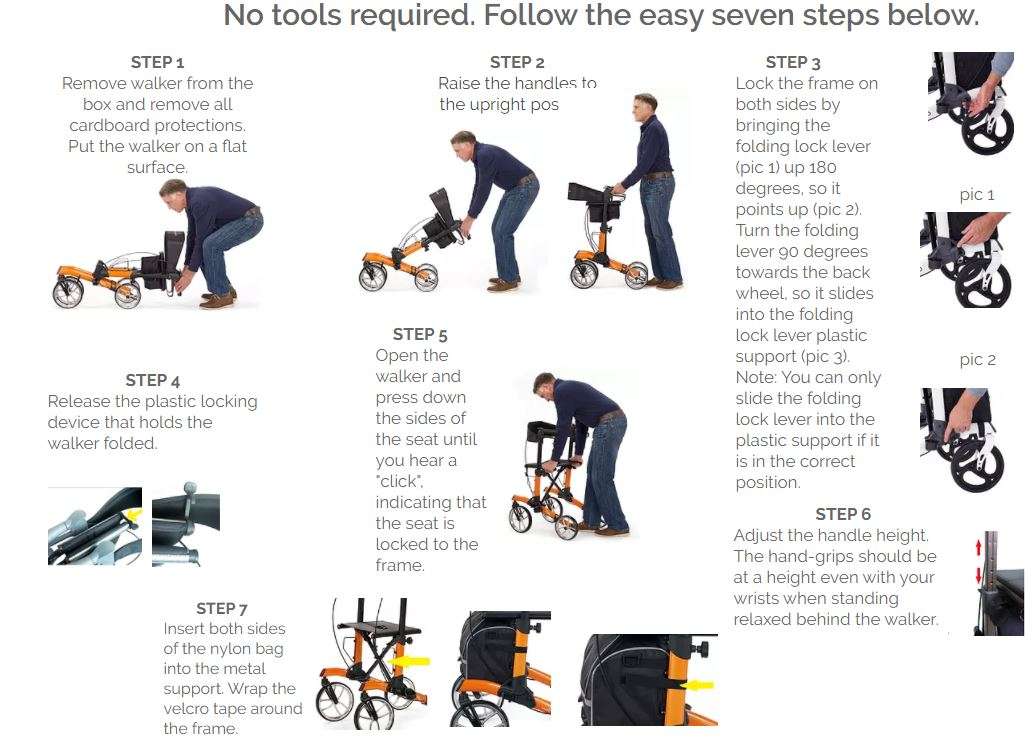 No tools required. Follow the easy seven steps below.

STEP 1
Remove walker from the box and remove all cardboard protections. Put the walker on a flat surface.

STEP 2
Raise the handles to the upright pos

STEP 3
Lock the frame on both sides by bringing the folding lock lever (pic 1) up 180 degrees, so it points up (pic 2). Turn the folding lever 90 degrees towards the back wheel, so it slides into the folding lock lever plastic support (pic 3). Note: You can only slide the folding lock lever into the plastic support if it is in the correct position.

pic 1

pic 2

STEP 4
Release the plastic locking device that holds the walker folded.

STEP 5
Open the walker and press down the sides of the seat until you hear a "click", indicating that the seat is locked to the frame.

STEP 6
Adjust the handle height. The hand-grips should be at a height even with your wrists when standing relaxed behind the walker.

STEP 7
Insert both sides of the nylon bag into the metal support. Wrap the velcro tape around the frame.